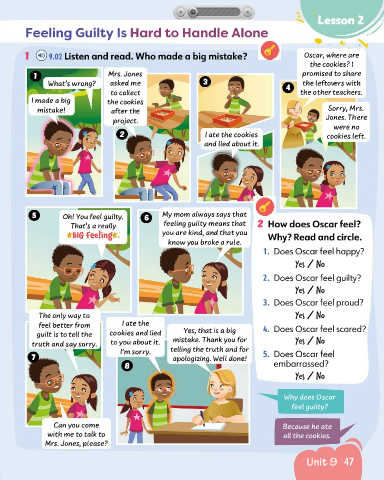 Lesson 2

Feeling Guilty Is Hard to Handle Alone

1 9.02 Listen and read. Who made a big mistake?

1
What's wrong?
I made a big mistake!

2
Mrs. Jones asked me to collect the cookies after the project.

3
I ate the cookies and lied about it.

4
Oscar, where are the cookies? I promised to share the leftovers with the other teachers.
Sorry, Mrs. Jones. There were no cookies left.

5
Oh! You feel guilty. That's a really BIG feeling.

6
My mom always says that feeling guilty means that you are kind, and that you know you broke a rule.

7
The only way to feel better from guilt is to tell the truth and say sorry.
Can you come with me to talk to Mrs. Jones, please?

8
I ate the cookies and lied to you about it. I'm sorry.
Yes, that is a big mistake. Thank you for telling the truth and for apologizing. Well done!

2 How does Oscar feel? Why? Read and circle.
1. Does Oscar feel happy? Yes / No
2. Does Oscar feel guilty? Yes / No
3. Does Oscar feel proud? Yes / No
4. Does Oscar feel scared? Yes / No
5. Does Oscar feel embarrassed? Yes / No

Why does Oscar feel guilty?
Because he ate all the cookies.

Unit 9 47